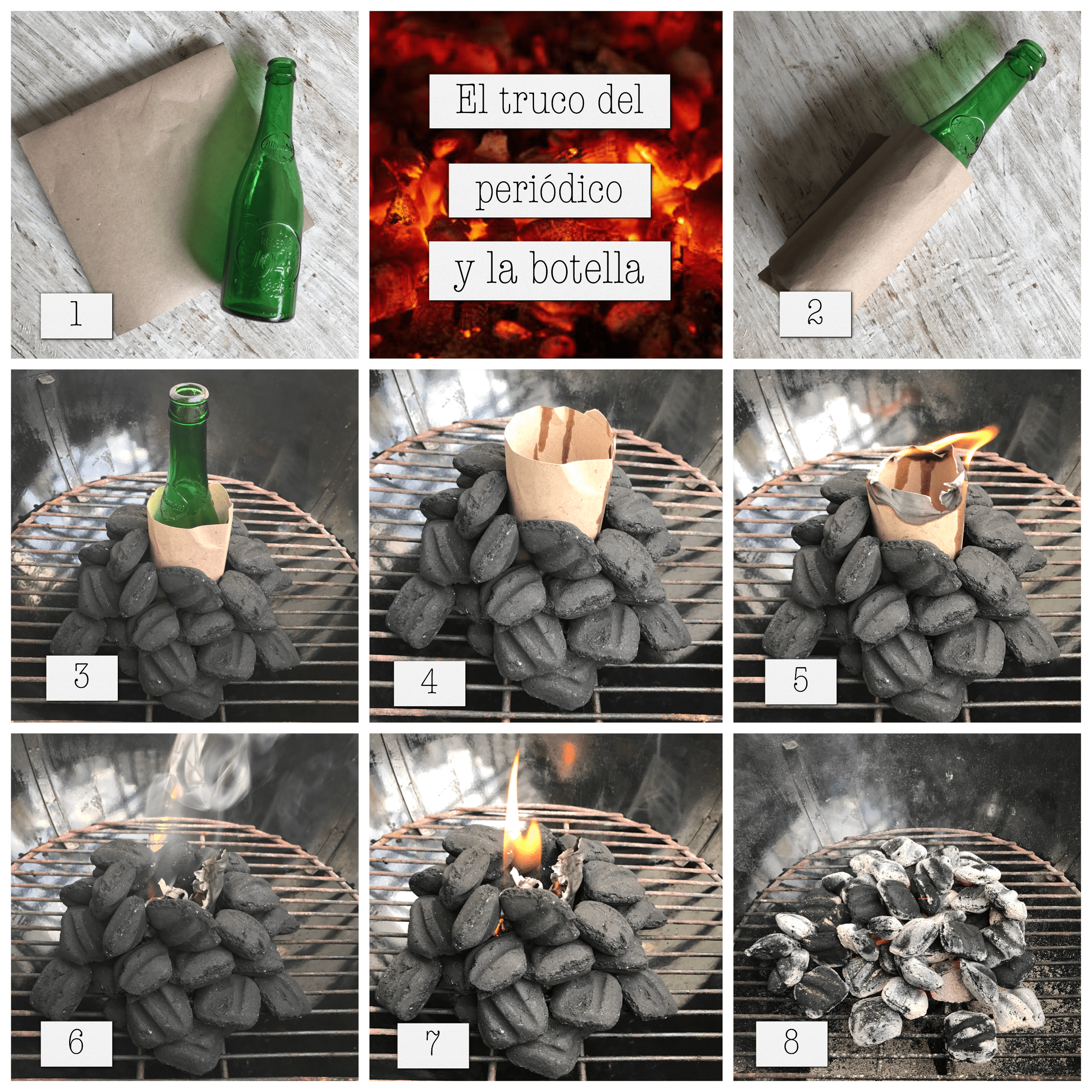 1

El truco del

periódico

y la botella

2

3

4

5

6

7

8